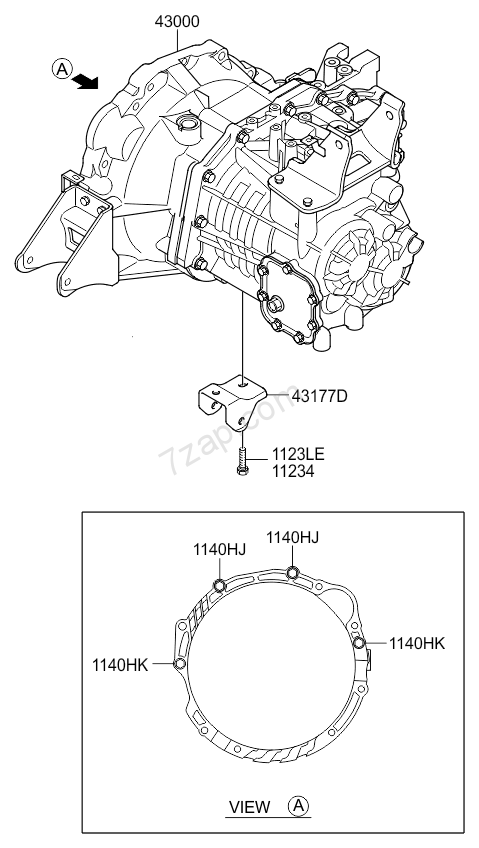 43000

A

43177D

7zap.com

1123LE
11234

1140HJ
1140HJ

1140HK
1140HK

VIEW A